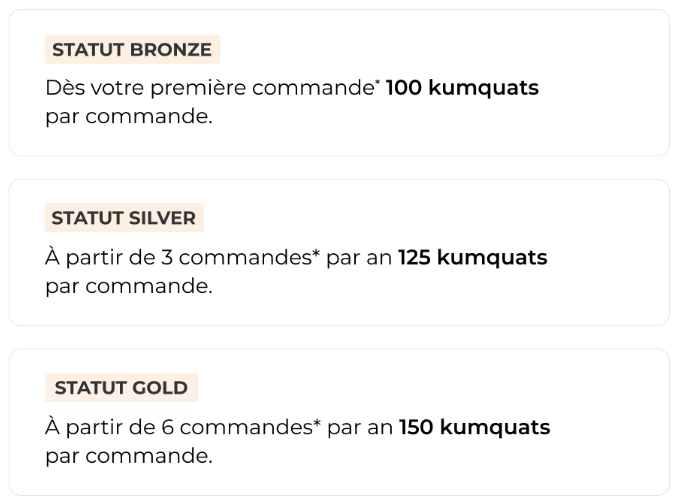 STATUT BRONZE

Dès votre première commande* 100 kumquats par commande.

STATUT SILVER

À partir de 3 commandes* par an 125 kumquats par commande.

STATUT GOLD

À partir de 6 commandes* par an 150 kumquats par commande.